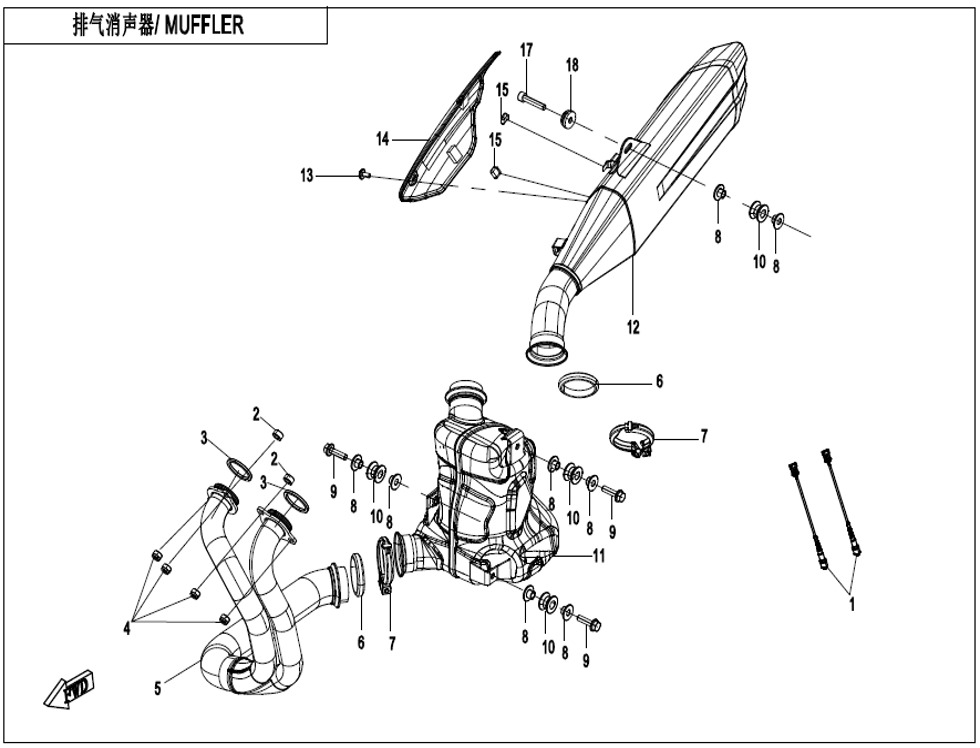 排气消声器/ MUFFLER

17
18
15
14
15
13
8
10
8
12
6
7
2
3
2
3
9
8
10
8
8
10
8
9
11
1
4
6
7
8
10
8
9
5
FWD